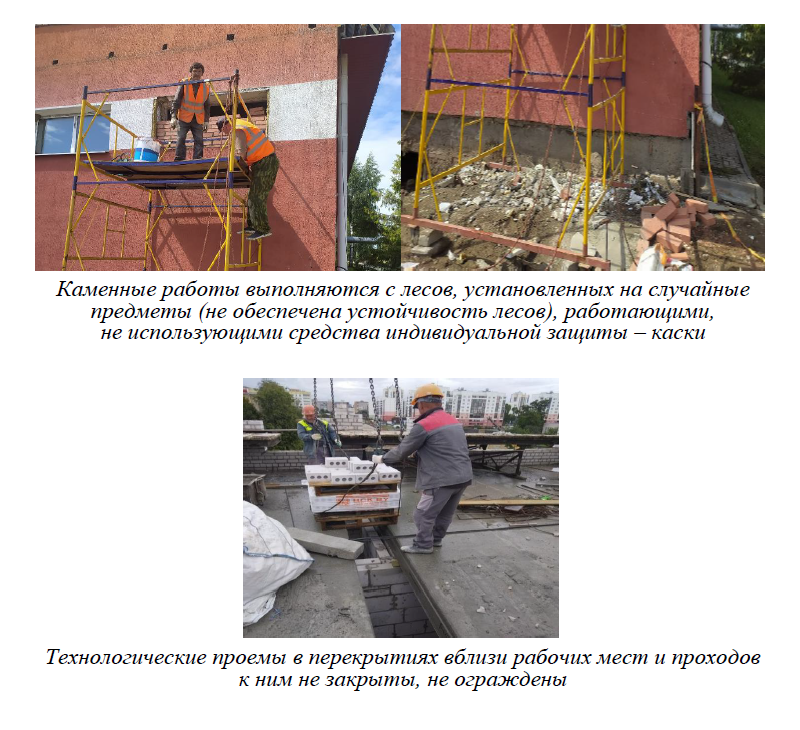 Каменные работы выполняются с лесов, установленных на случайные предметы (не обеспечена устойчивость лесов), работающими, не использующими средства индивидуальной защиты – каски

Технологические проемы в перекрытиях вблизи рабочих мест и проходов к ним не закрыты, не ограждены